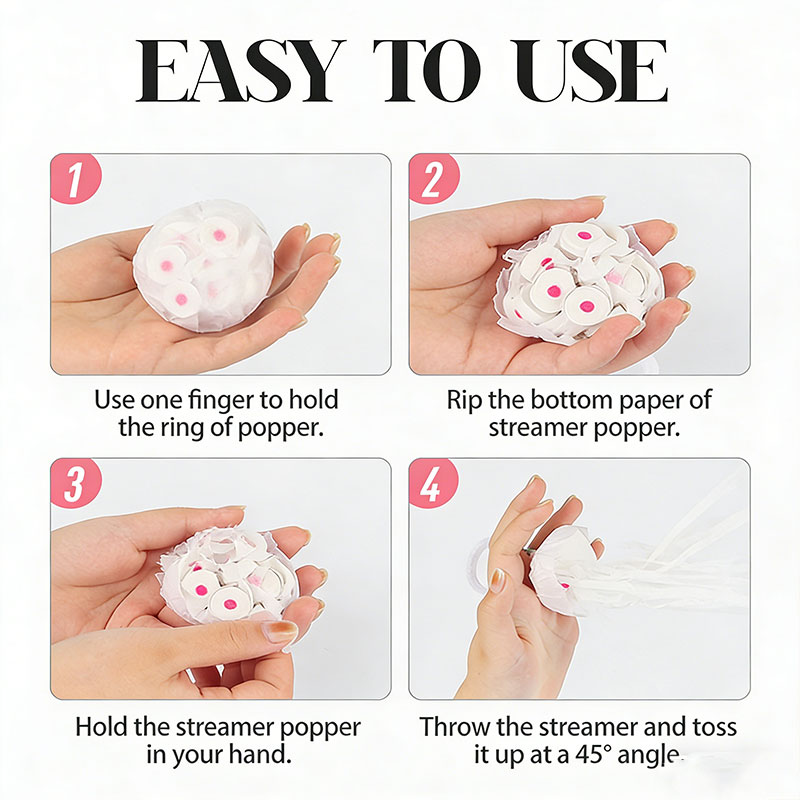 EASY TO USE

1

Use one finger to hold the ring of popper.

2

Rip the bottom paper of streamer popper.

3

Hold the streamer popper in your hand.

4

Throw the streamer and toss it up at a 45° angle.